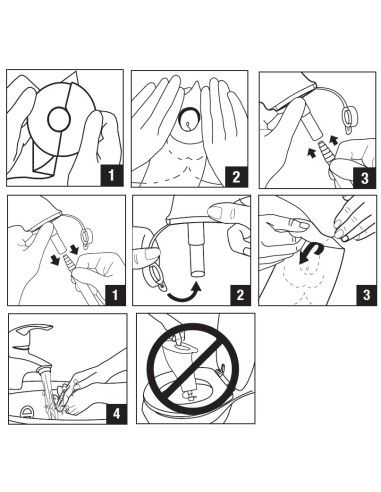 1

2

3

1

2

3

4