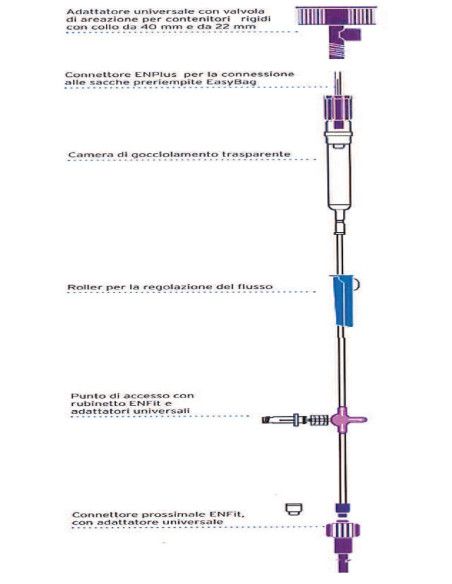 Adattatore universale con valvola di areazione per contenitori rigidi con collo da 40 mm e da 22 mm

Connettore ENPlus per la connessione alle sacche preriempite EasyBag

Camera di gocciolamento trasparente

Roller per la regolazione del flusso

Punto di accesso con rubinetto ENFit e adattatori universali

Connettore prossimale ENFit, con adattatore universale