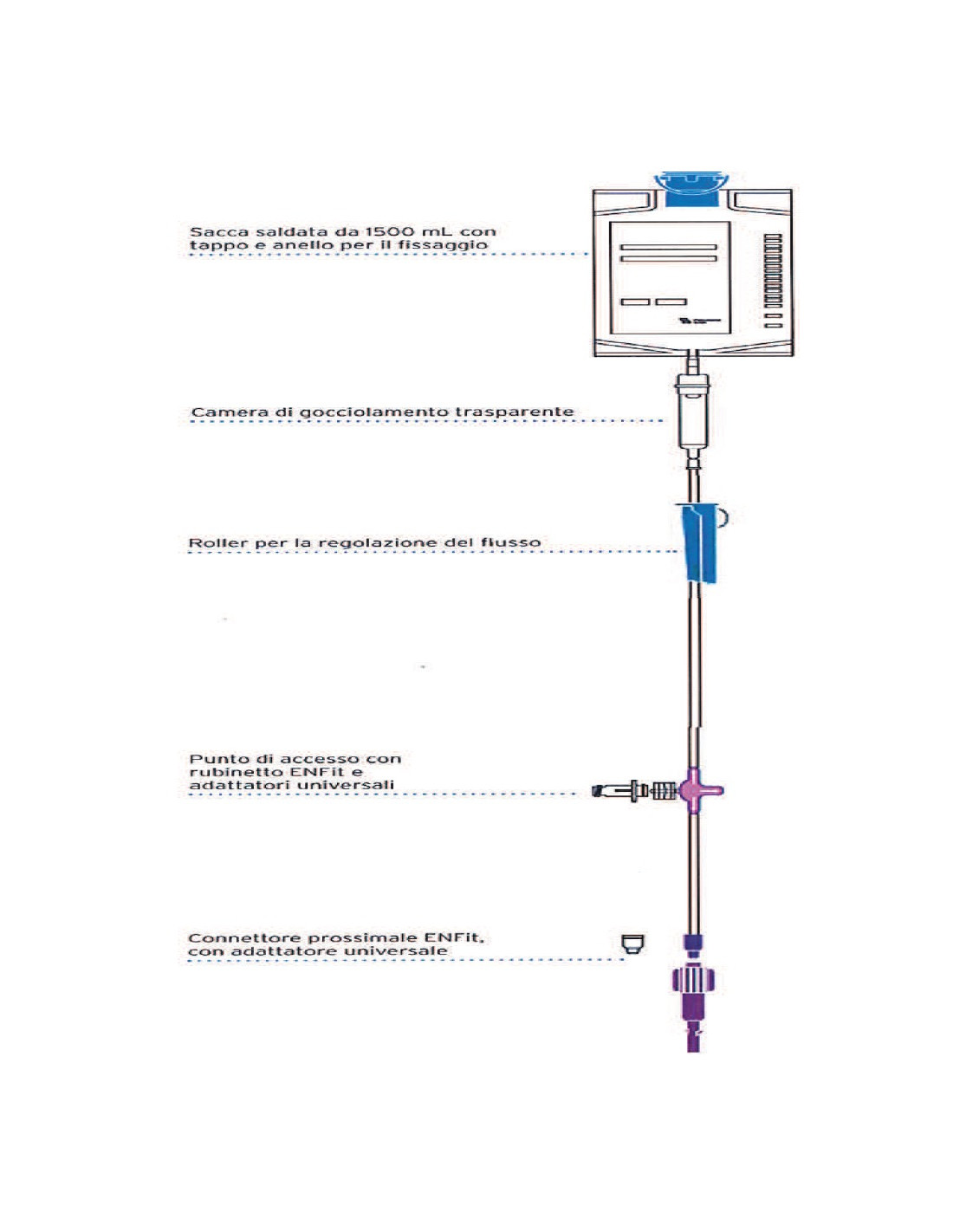 Sacca saldata da 1500 mL con tappo e anello per il fissaggio

Camera di gocciolamento trasparente

Roller per la regolazione del flusso

Punto di accesso con rubinetto ENFit e adattatori universali

Connettore prossimale ENFit, con adattatore universale