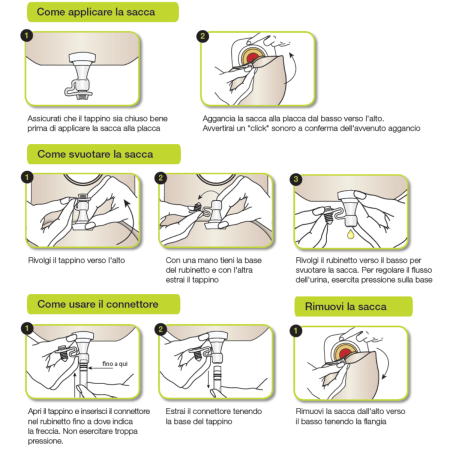 Come applicare la sacca

1

Assicurati che il tappino sia chiuso bene prima di applicare la sacca alla placca

2

Aggancia la sacca alla placca dal basso verso l'alto. Avvertirai un "click" sonoro a conferma dell'avvenuto aggancio

Come svuotare la sacca

1

Rivolgi il tappino verso l'alto

2

Con una mano tieni la base del rubinetto e con l'altra estrai il tappino

3

Rivolgi il rubinetto verso il basso per svuotare la sacca. Per regolare il flusso dell'urina, esercita pressione sulla base

Come usare il connettore

1

fino a qui

Apri il tappino e inserisci il connettore nel rubinetto fino a dove indica la freccia. Non esercitare troppa pressione.

2

Estrai il connettore tenendo la base del tappino

Rimuovi la sacca

1

Rimuovi la sacca dall'alto verso il basso tenendo la flangia