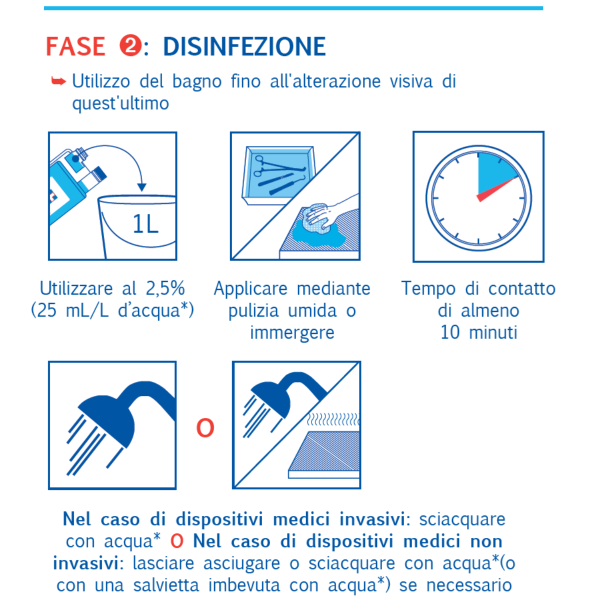 FASE ❷: DISINFEZIONE

➥ Utilizzo del bagno fino all'alterazione visiva di quest'ultimo

1L

Utilizzare al 2,5% (25 mL/L d'acqua*)

Applicare mediante pulizia umida o immergere

Tempo di contatto di almeno 10 minuti

O

Nel caso di dispositivi medici invasivi: sciacquare con acqua* O Nel caso di dispositivi medici non invasivi: lasciare asciugare o sciacquare con acqua*(o con una salvietta imbevuta con acqua*) se necessario