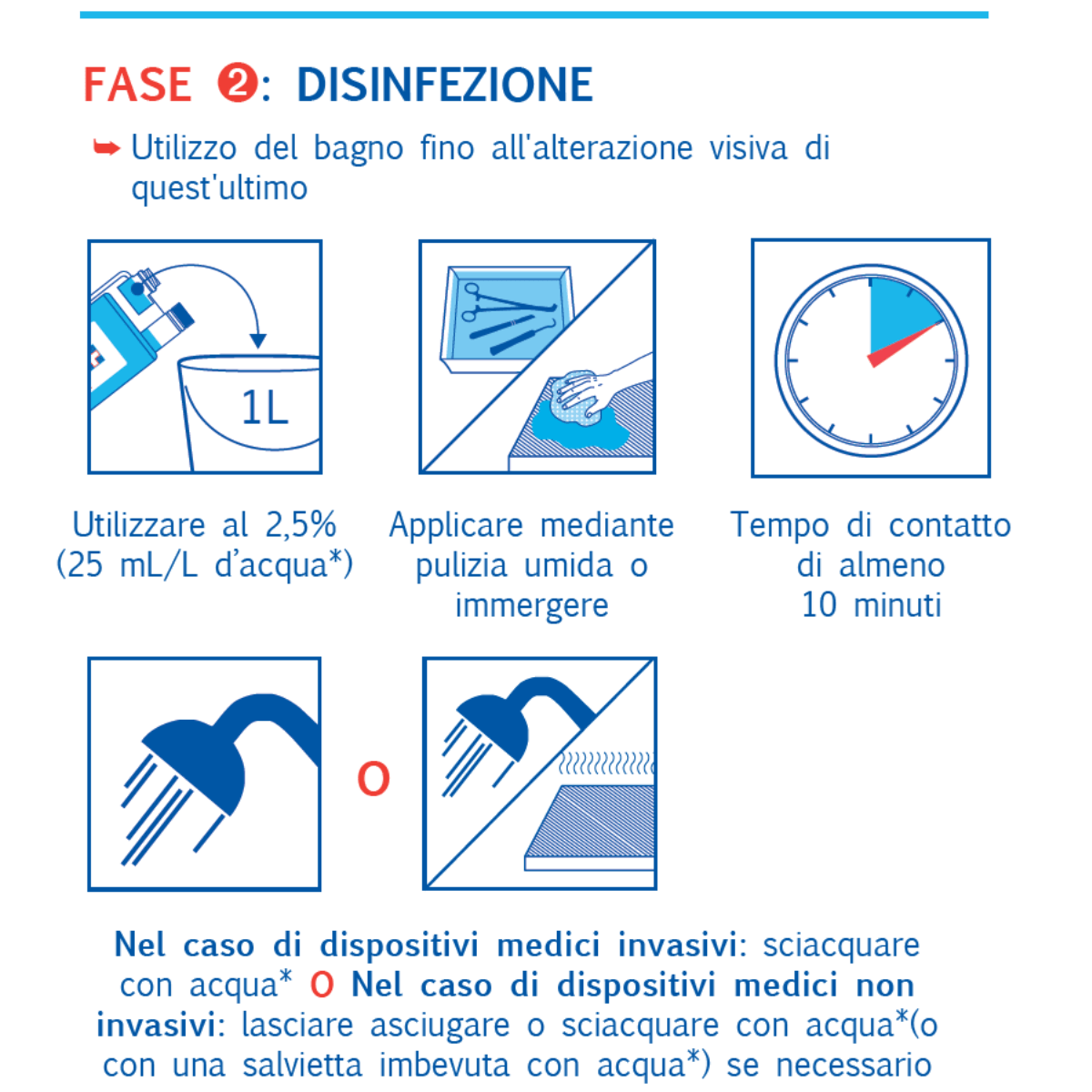 FASE ❷: DISINFEZIONE

➥ Utilizzo del bagno fino all'alterazione visiva di quest'ultimo

1L

Utilizzare al 2,5% (25 mL/L d'acqua*)

Applicare mediante pulizia umida o immergere

Tempo di contatto di almeno 10 minuti

O

Nel caso di dispositivi medici invasivi: sciacquare con acqua* O Nel caso di dispositivi medici non invasivi: lasciare asciugare o sciacquare con acqua*(o con una salvietta imbevuta con acqua*) se necessario