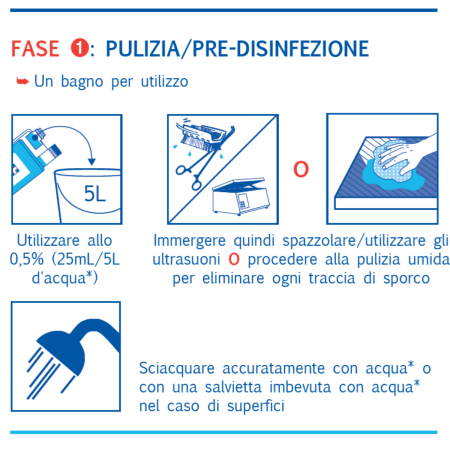 FASE ❶: PULIZIA/PRE-DISINFEZIONE

➥ Un bagno per utilizzo

5L

O

Utilizzare allo 0,5% (25mL/5L d'acqua*)

Immergere quindi spazzolare/utilizzare gli ultrasuoni O procedere alla pulizia umida per eliminare ogni traccia di sporco

Sciacquare accuratamente con acqua* o con una salvietta imbevuta con acqua* nel caso di superfici