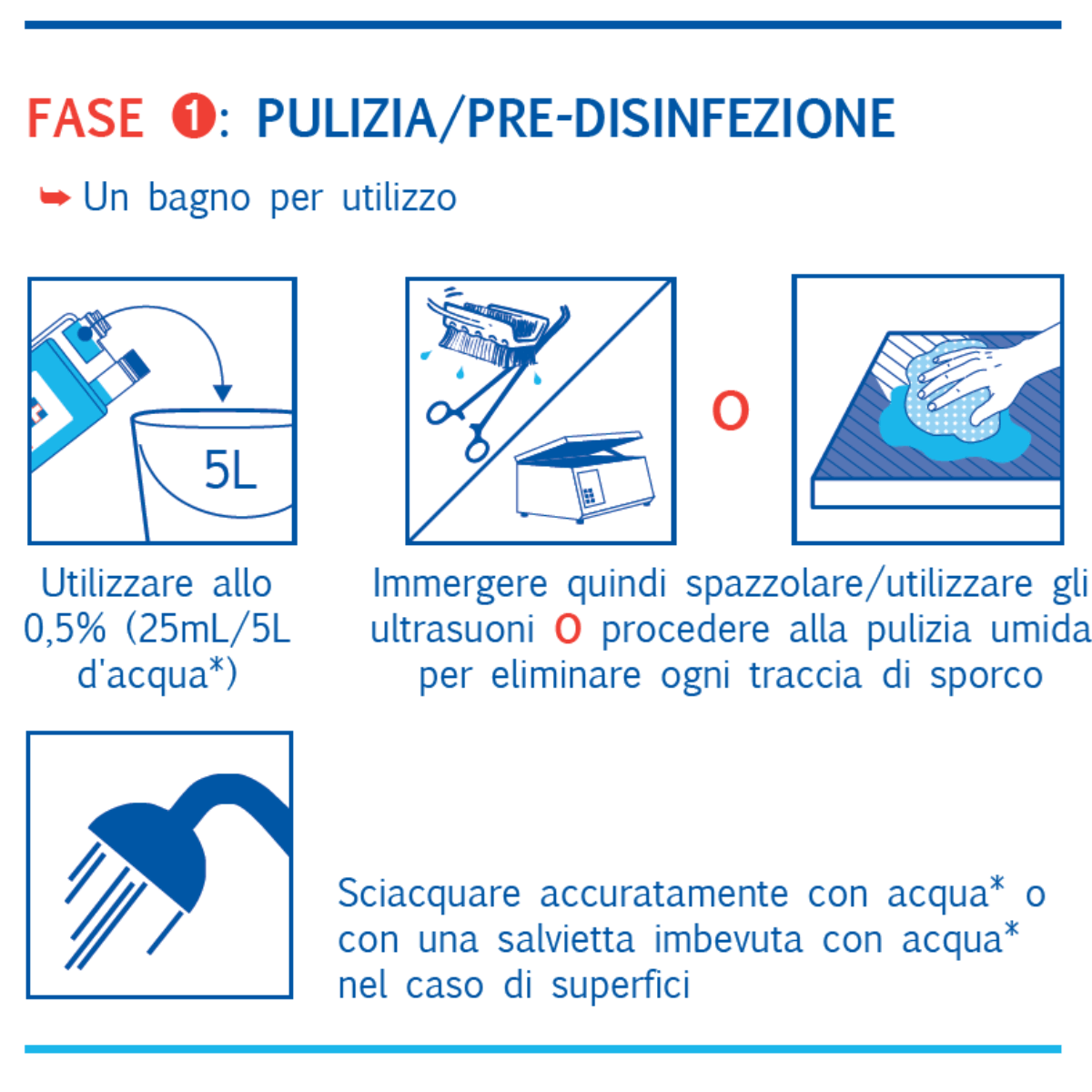 FASE ❶: PULIZIA/PRE-DISINFEZIONE

➥ Un bagno per utilizzo

5L

O

Utilizzare allo 0,5% (25mL/5L d'acqua*)

Immergere quindi spazzolare/utilizzare gli ultrasuoni O procedere alla pulizia umida per eliminare ogni traccia di sporco

Sciacquare accuratamente con acqua* o con una salvietta imbevuta con acqua* nel caso di superfici