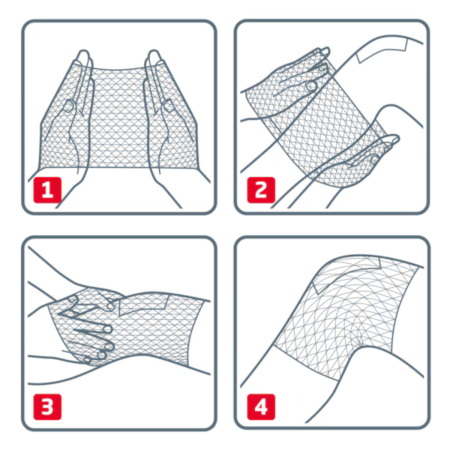 1

2

3

4