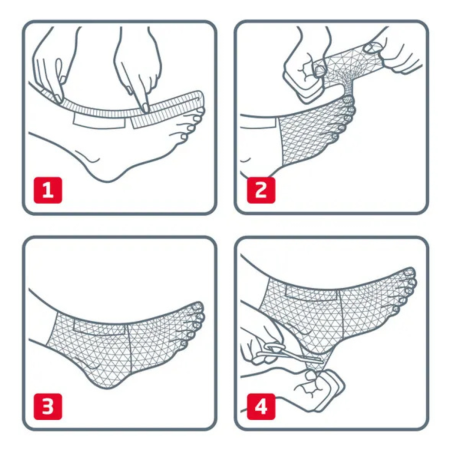 1

2

3

4