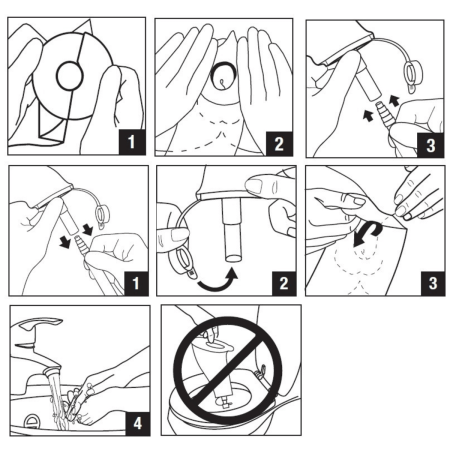 1

2

3

1

2

3

4