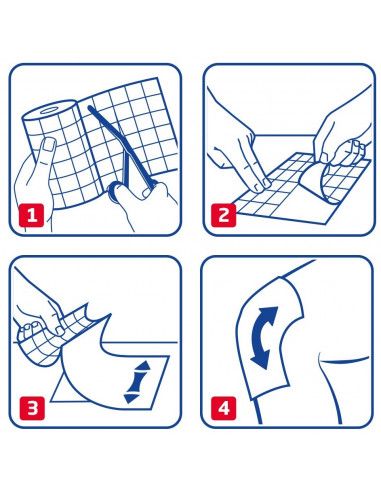 1

2

3

4