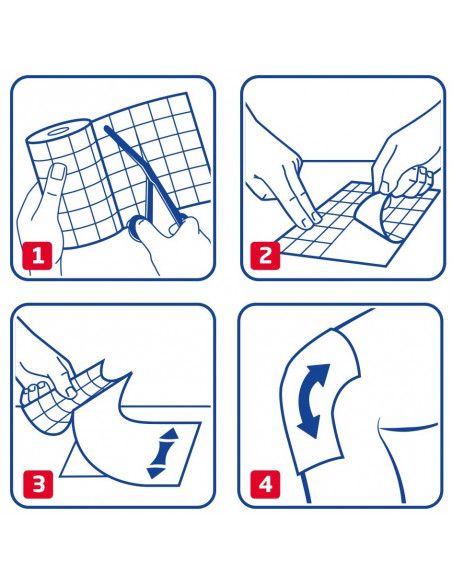 1

2

3

4