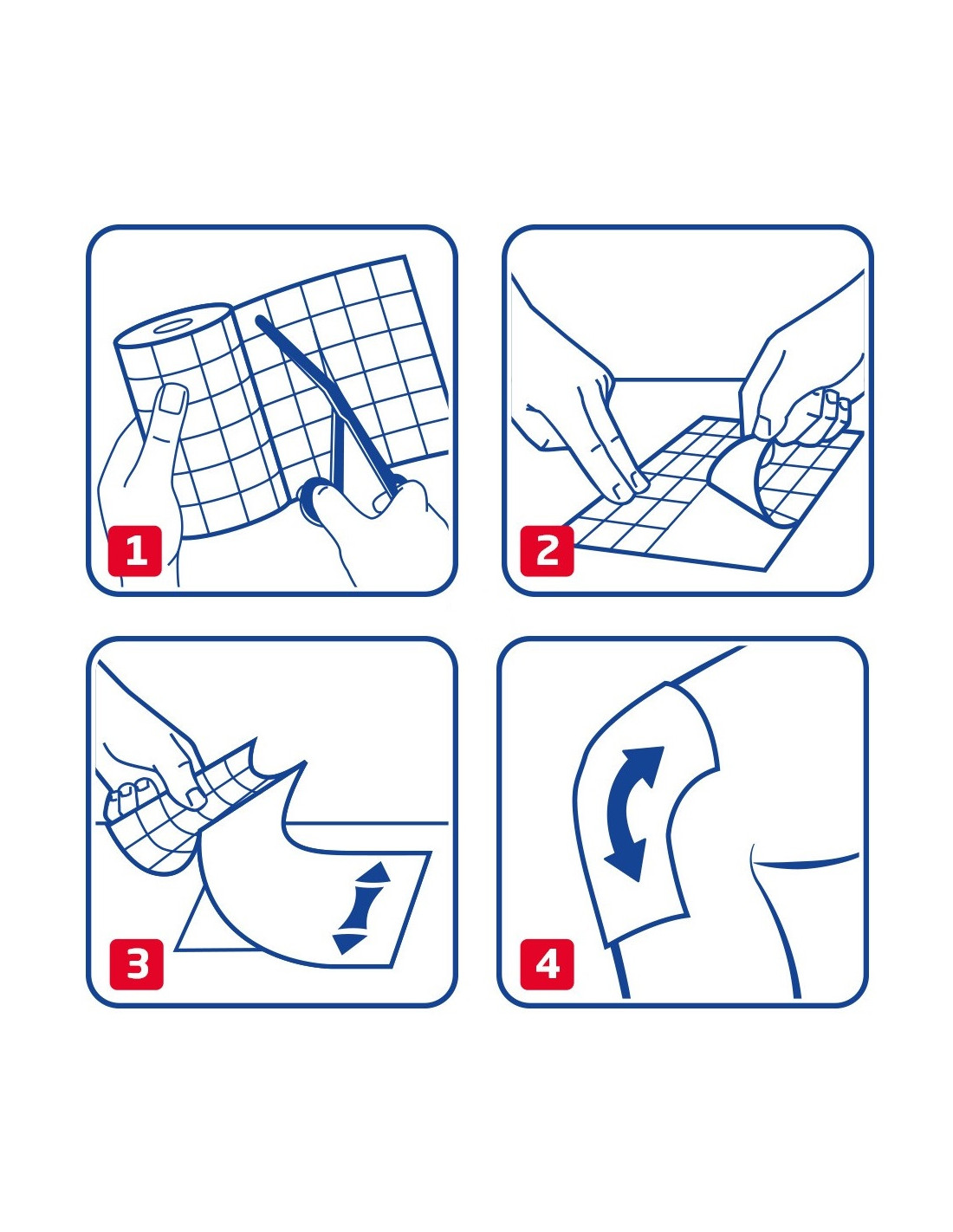 1

2

3

4