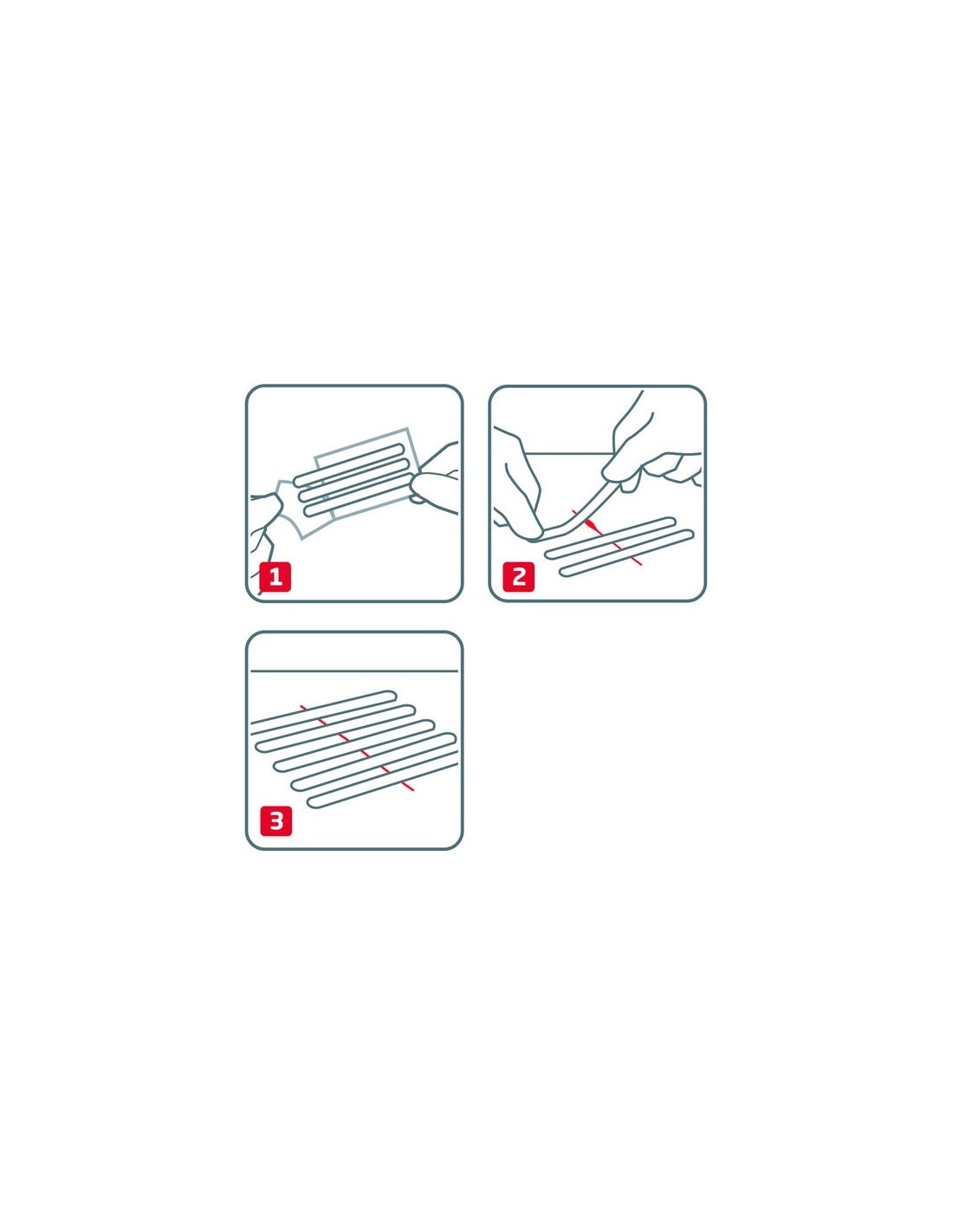 1

2

3