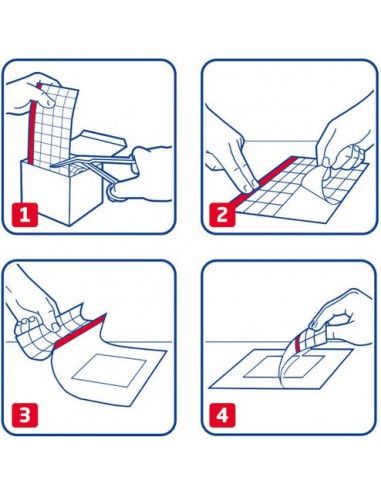 1

2

3

4